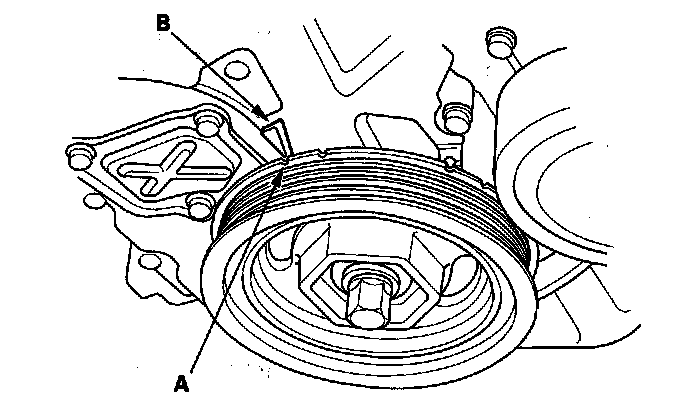 B

A