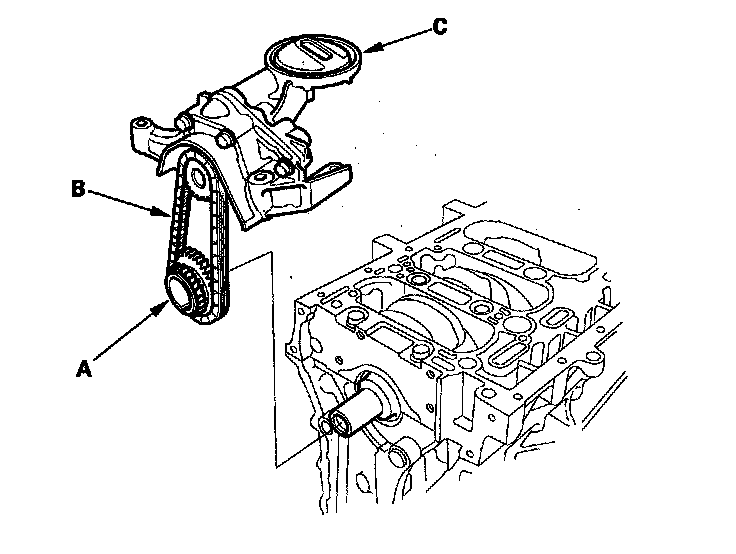 C
B
A