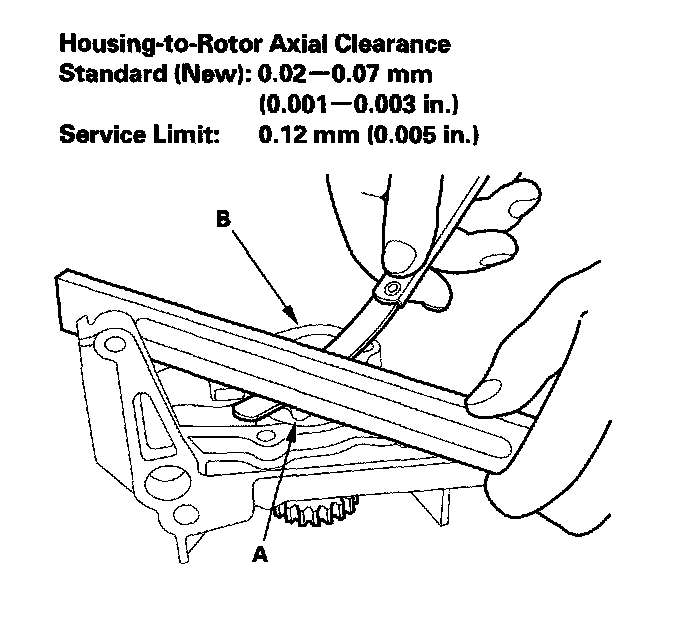 Housing-to-Rotor Axial Clearance
Standard (New): 0.02—0.07 mm
(0.001—0.003 in.)
Service Limit: 0.12 mm (0.005 in.)

B

A