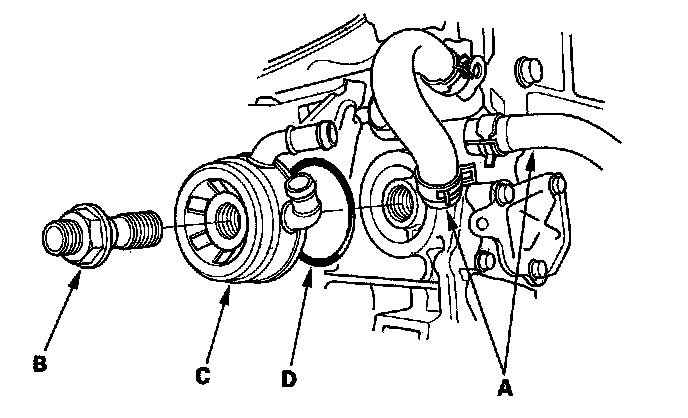 B
C
D
A