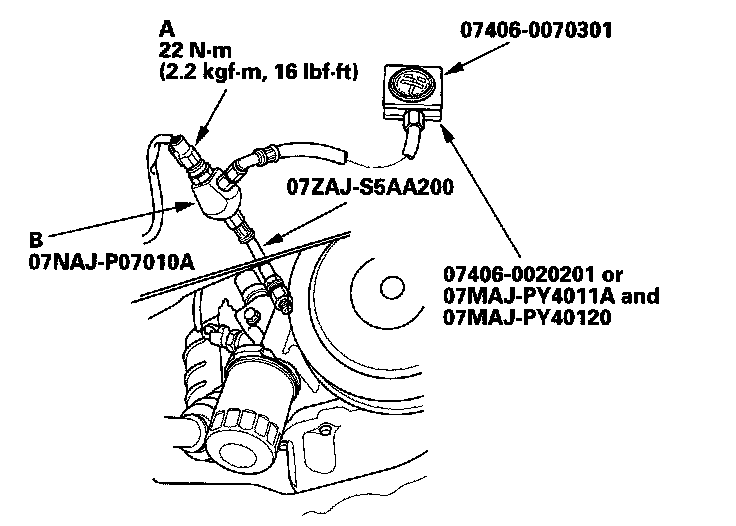 A
22 N·m
(2.2 kgf·m, 16 lbf·ft)

07406-0070301

07ZAJ-S5AA200

B
07NAJ-P07010A

07406-0020201 or
07MAJ-PY4011A and
07MAJ-PY40120