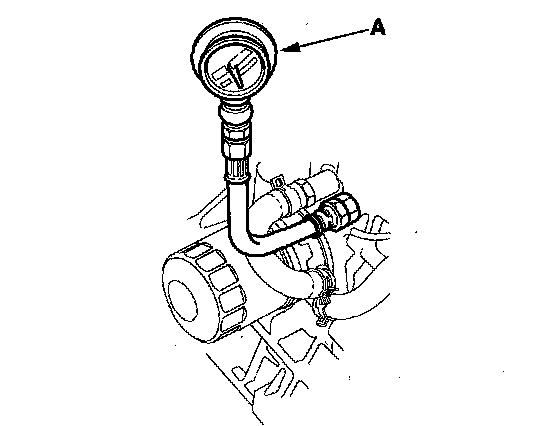 A