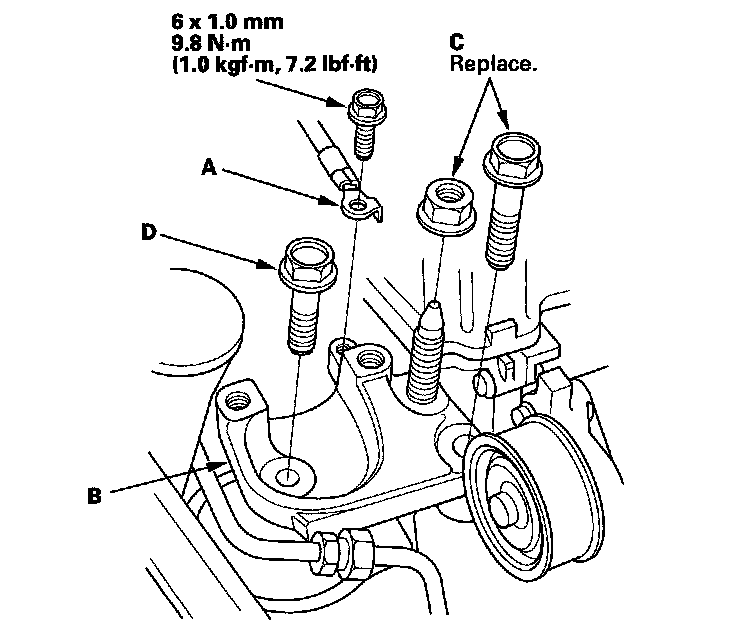 6 x 1.0 mm
9.8 N·m
(1.0 kgf·m, 7.2 lbf·ft)

C
Replace.

A

D

B