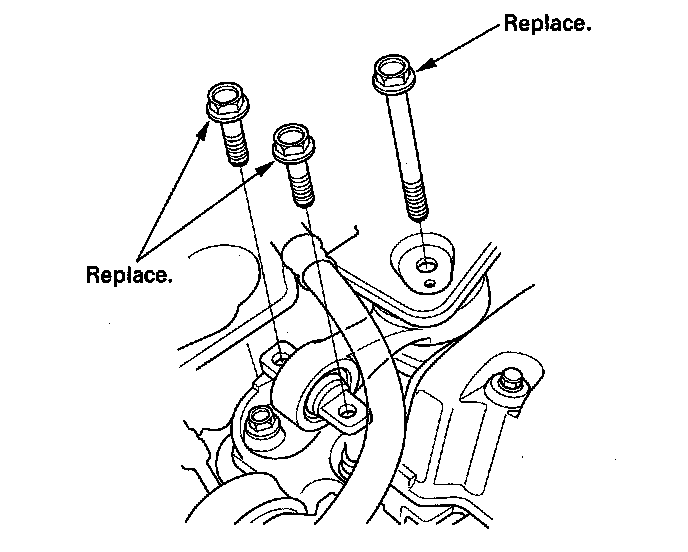 Replace.

Replace.