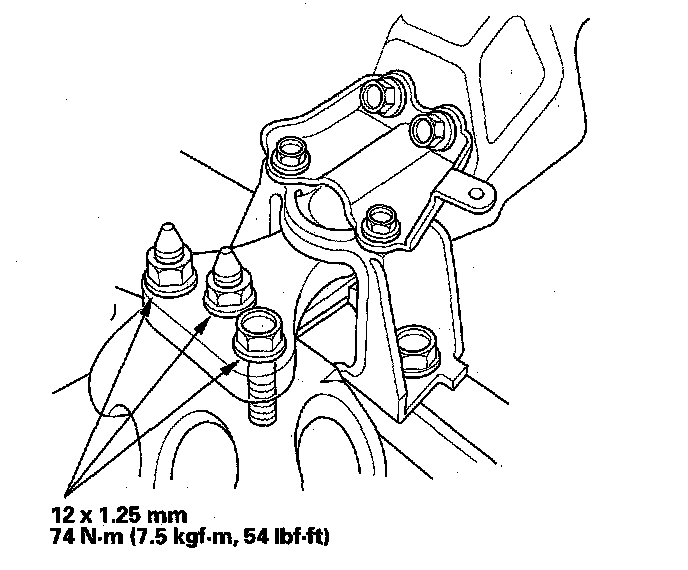 12 x 1.25 mm
74 N·m (7.5 kgf·m, 54 lbf·ft)