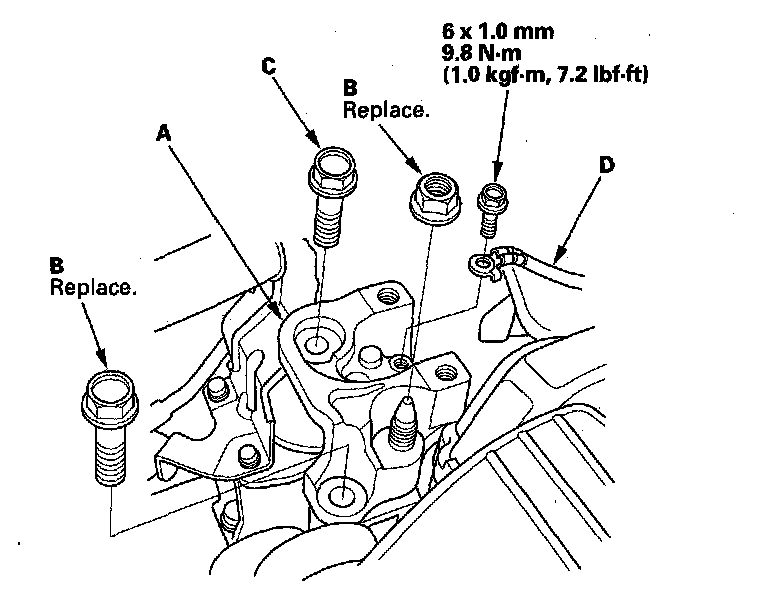 6 x 1.0 mm
9.8 N·m
(1.0 kgf·m, 7.2 lbf·ft)

C

B
Replace.

A

D

B
Replace.