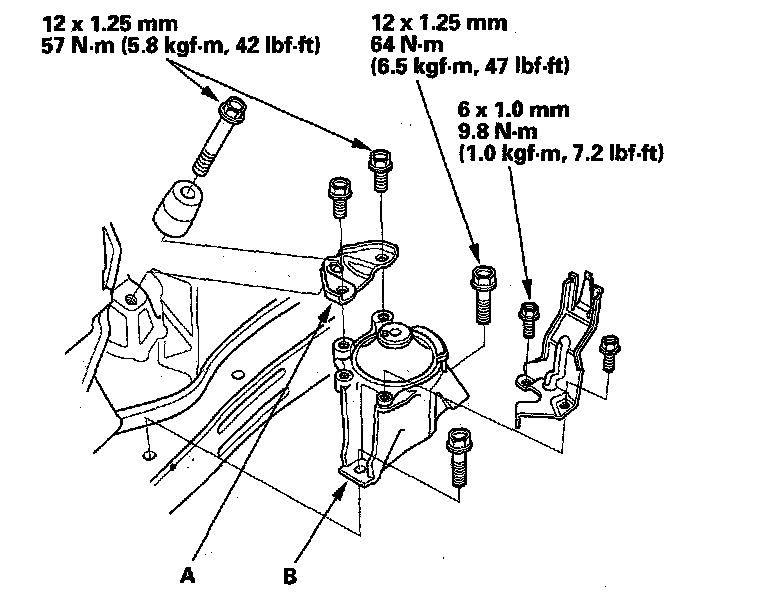 12 x 1.25 mm
57 N·m (5.8 kgf·m, 42 lbf·ft)

12 x 1.25 mm
64 N·m
(6.5 kgf·m, 47 lbf·ft)

6 x 1.0 mm
9.8 N·m
(1.0 kgf·m, 7.2 lbf·ft)

A

B