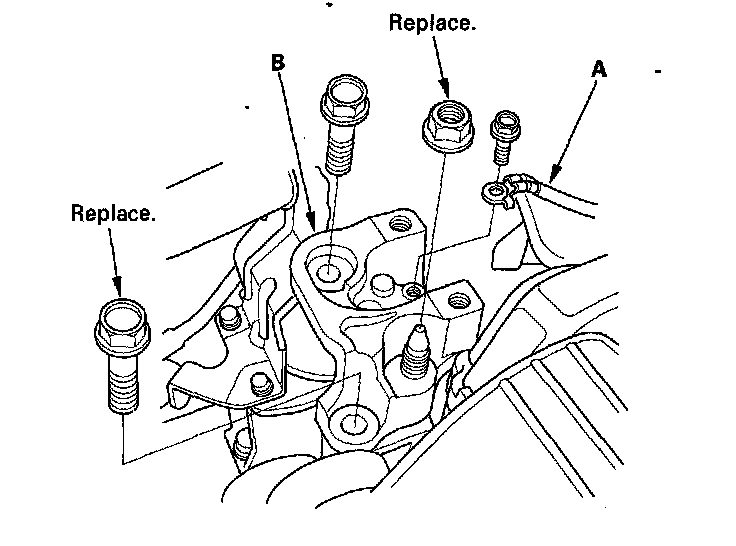 Replace.
B
A
Replace.