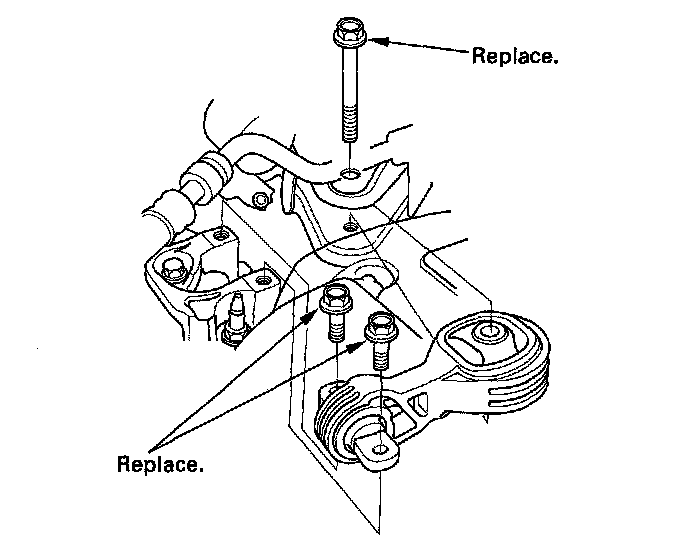 Replace.

Replace.