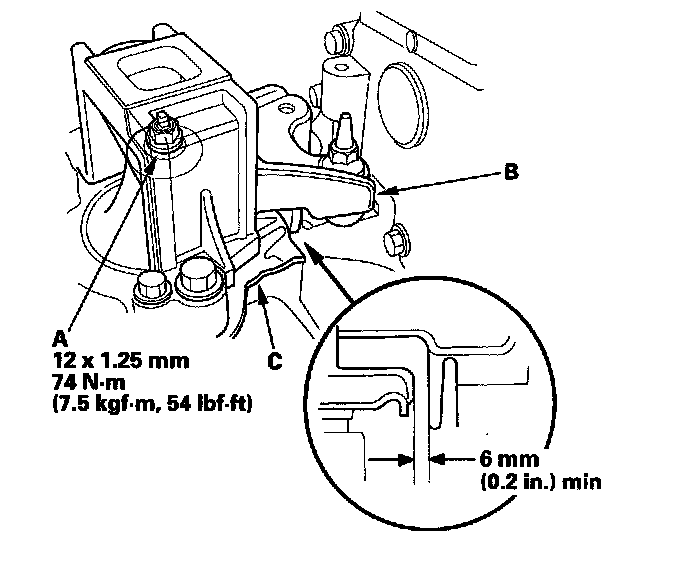 B

A
12 x 1.25 mm
74 N·m
(7.5 kgf·m, 54 lbf·ft)

C

6 mm
(0.2 in.) min