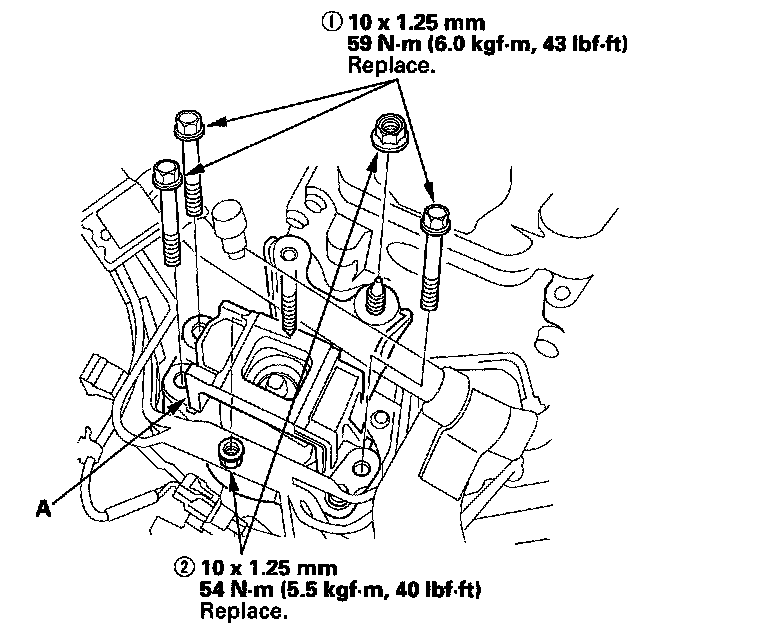 ① 10 x 1.25 mm
59 N·m (6.0 kgf·m, 43 lbf·ft)
Replace.

A

② 10 x 1.25 mm
54 N·m (5.5 kgf·m, 40 lbf·ft)
Replace.