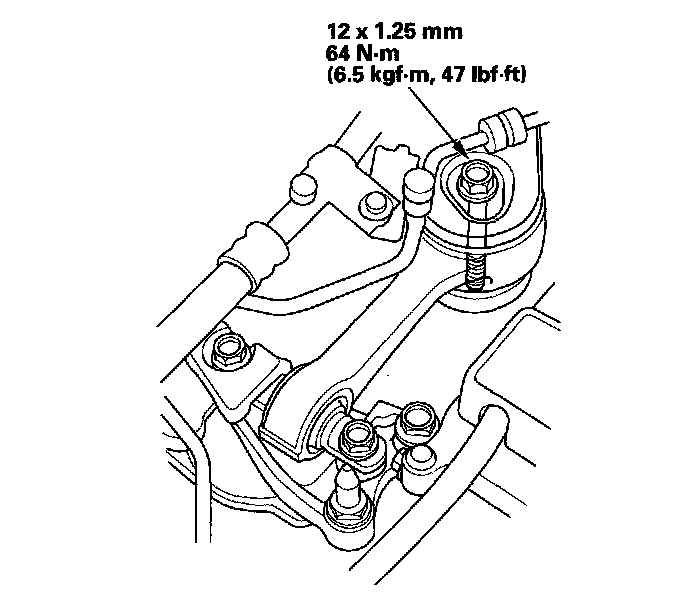 12 x 1.25 mm
64 N·m
(6.5 kgf·m, 47 lbf·ft)