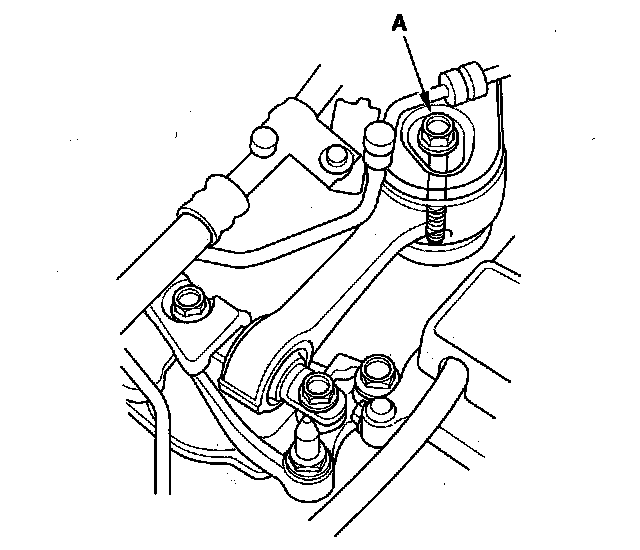 A