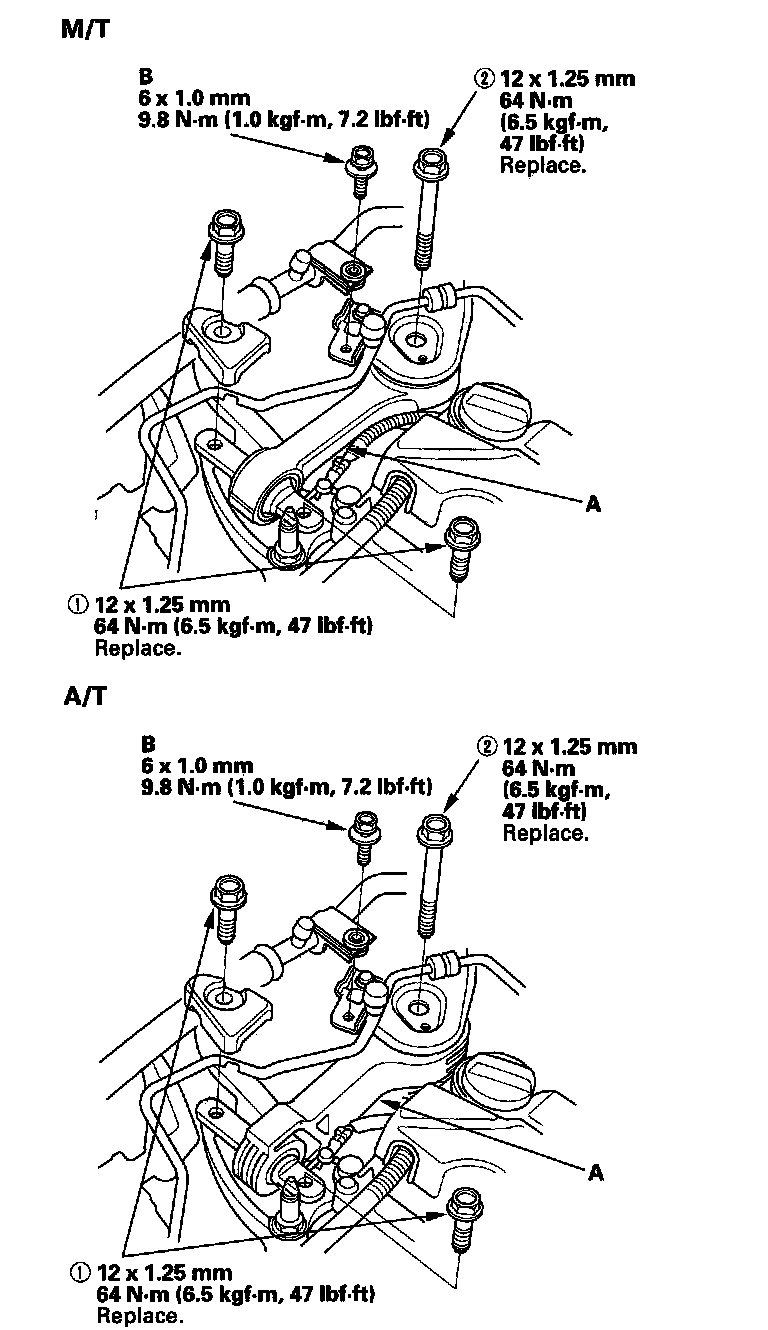 M/T

B
6 x 1.0 mm
9.8 N·m (1.0 kgf·m, 7.2 lbf·ft)

② 12 x 1.25 mm
64 N·m
(6.5 kgf·m,
47 lbf·ft)
Replace.

A

① 12 x 1.25 mm
64 N·m (6.5 kgf·m, 47 lbf·ft)
Replace.

A/T

B
6 x 1.0 mm
9.8 N·m (1.0 kgf·m, 7.2 lbf·ft)

② 12 x 1.25 mm
64 N·m
(6.5 kgf·m,
47 lbf·ft)
Replace.

A

① 12 x 1.25 mm
64 N·m (6.5 kgf·m, 47 lbf·ft)
Replace.