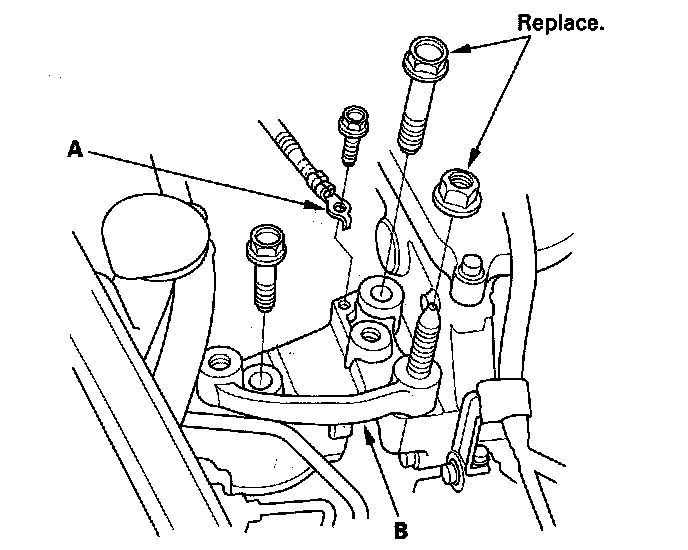 Replace.

A

B