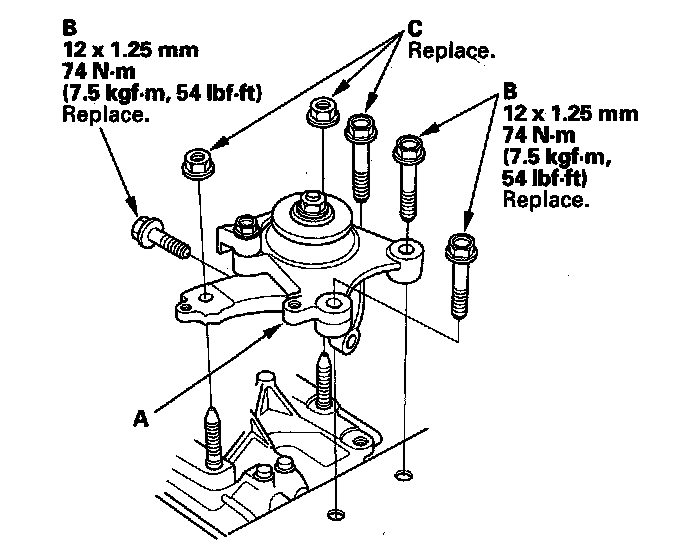 B
12 x 1.25 mm
74 N·m
(7.5 kgf·m, 54 lbf·ft)
Replace.

C
Replace.

B
12 x 1.25 mm
74 N·m
(7.5 kgf·m,
54 lbf·ft)
Replace.

A