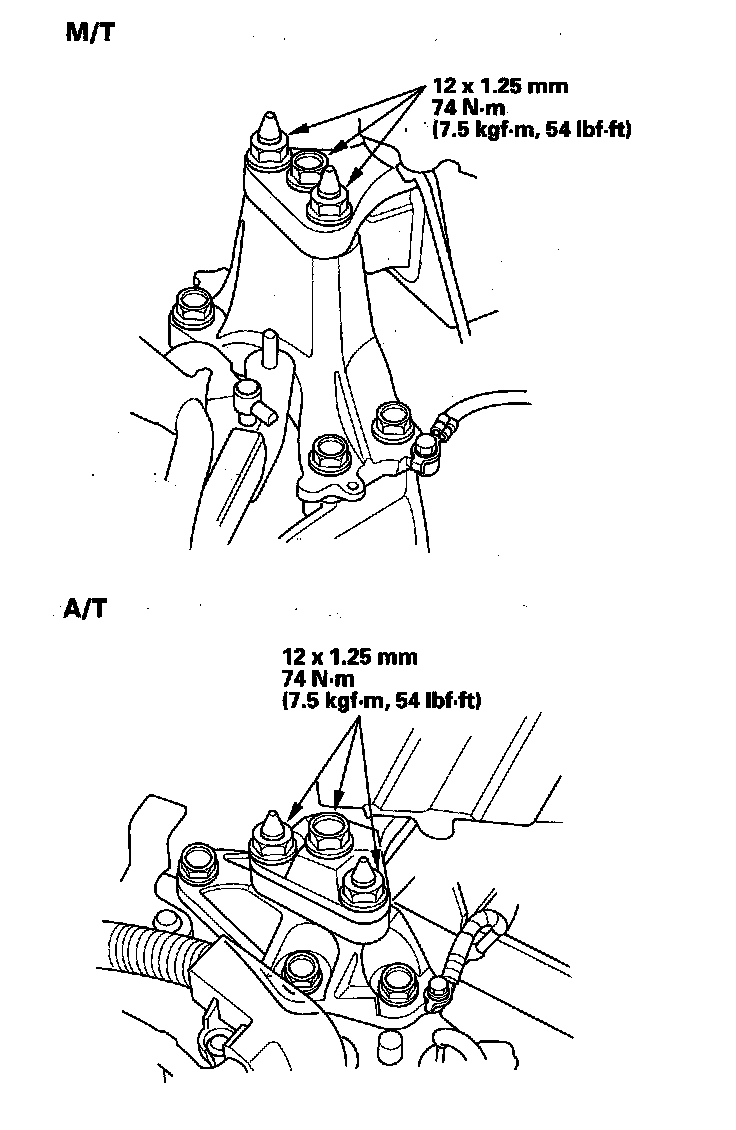 M/T

12 x 1.25 mm
74 N·m
(7.5 kgf·m, 54 lbf·ft)

A/T

12 x 1.25 mm
74 N·m
(7.5 kgf·m, 54 lbf·ft)