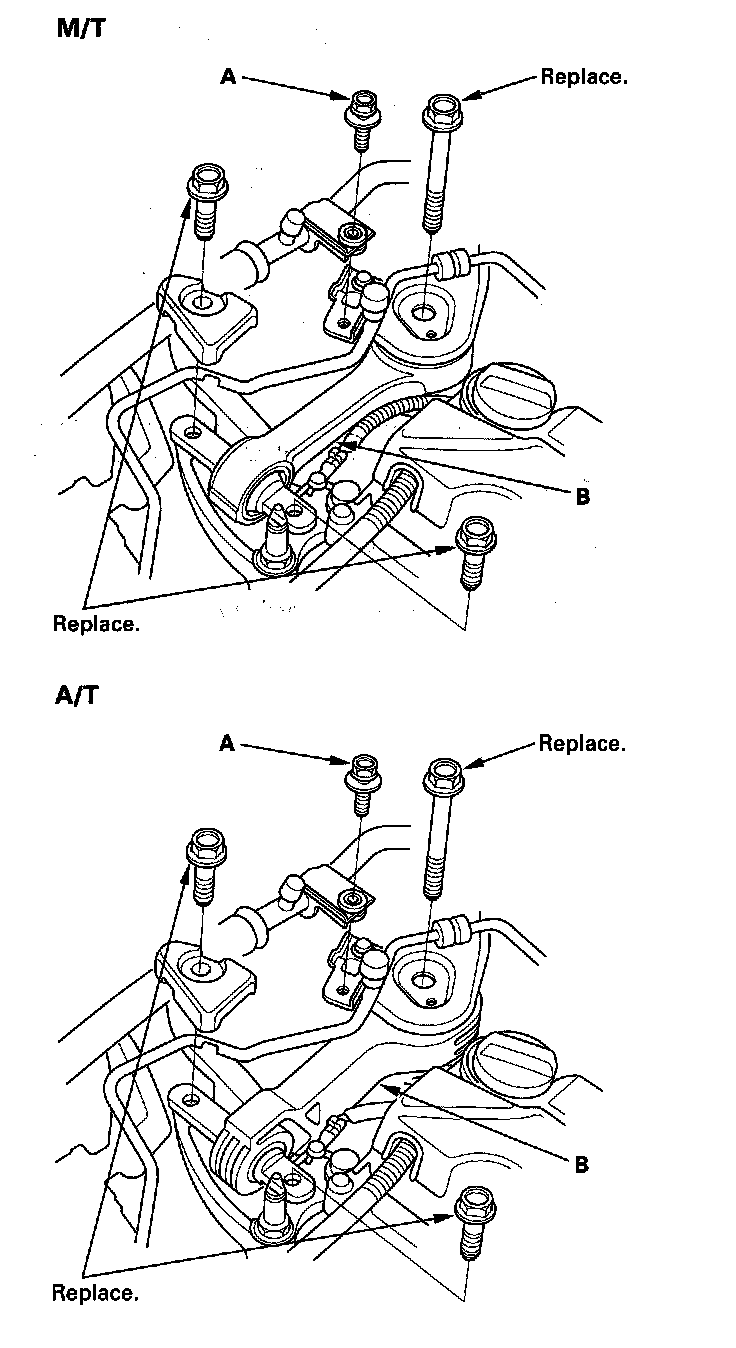 M/T

A

Replace.

B

Replace.

A/T

A

Replace.

B

Replace.