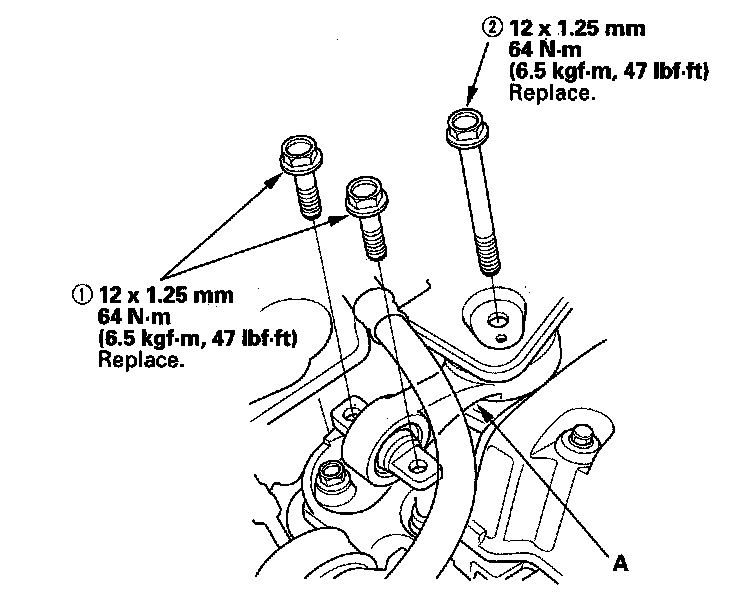 ② 12 x 1.25 mm
64 N·m
(6.5 kgf·m, 47 lbf·ft)
Replace.

① 12 x 1.25 mm
64 N·m
(6.5 kgf·m, 47 lbf·ft)
Replace.

A