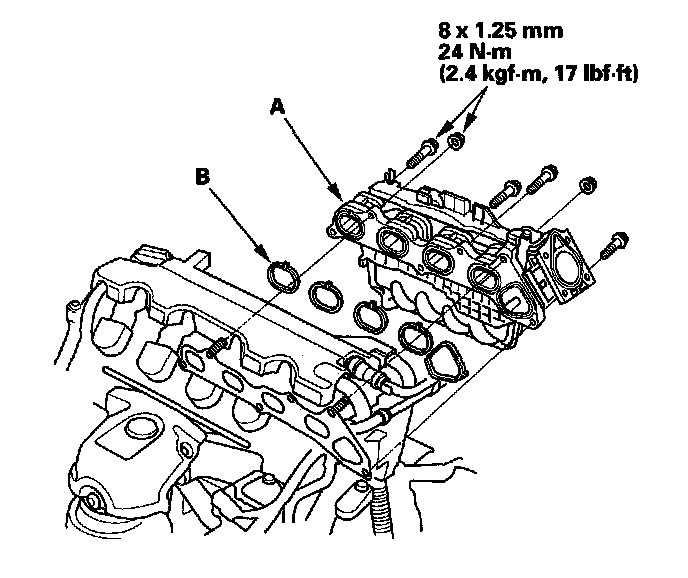 8 x 1.25 mm
24 N·m
(2.4 kgf·m, 17 lbf·ft)

A

B