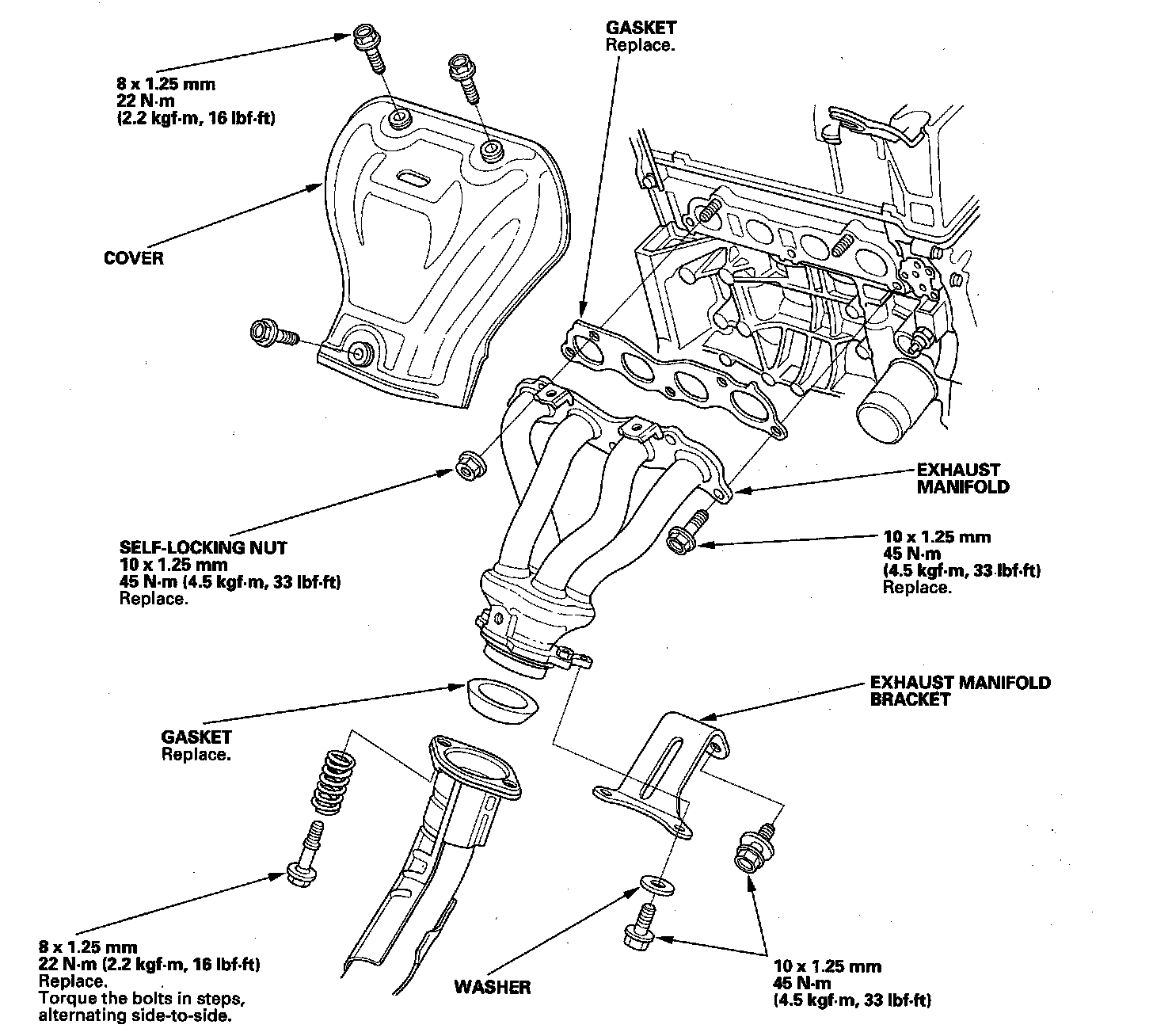 8 x 1.25 mm
22 N·m
(2.2 kgf·m, 16 lbf·ft)

GASKET
Replace.

COVER

EXHAUST MANIFOLD

SELF-LOCKING NUT
10 x 1.25 mm
45 N·m (4.5 kgf·m, 33 lbf·ft)
Replace.

10 x 1.25 mm
45 N·m
(4.5 kgf·m, 33 lbf·ft)
Replace.

EXHAUST MANIFOLD BRACKET

GASKET
Replace.

8 x 1.25 mm
22 N·m (2.2 kgf·m, 16 lbf·ft)
Replace.
Torque the bolts in steps, alternating side-to-side.

WASHER

10 x 1.25 mm
45 N·m
(4.5 kgf·m, 33 lbf·ft)