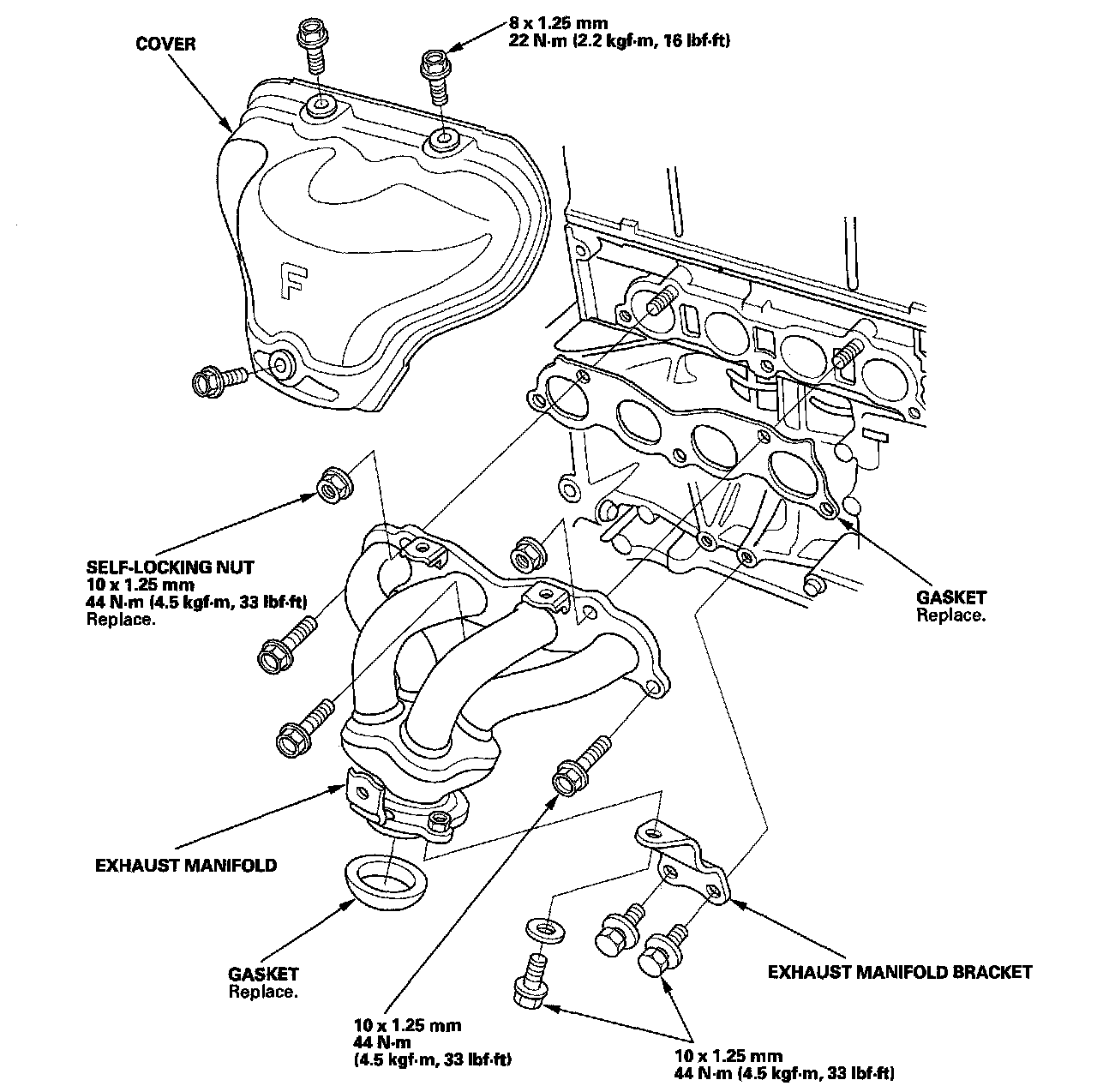 COVER

8 x 1.25 mm
22 N·m (2.2 kgf·m, 16 lbf·ft)

F

SELF-LOCKING NUT
10 x 1.25 mm
44 N·m (4.5 kgf·m, 33 lbf·ft)
Replace.

GASKET
Replace.

EXHAUST MANIFOLD

GASKET
Replace.

EXHAUST MANIFOLD BRACKET

10 x 1.25 mm
44 N·m
(4.5 kgf·m, 33 lbf·ft)

10 x 1.25 mm
44 N·m (4.5 kgf·m, 33 lbf·ft)