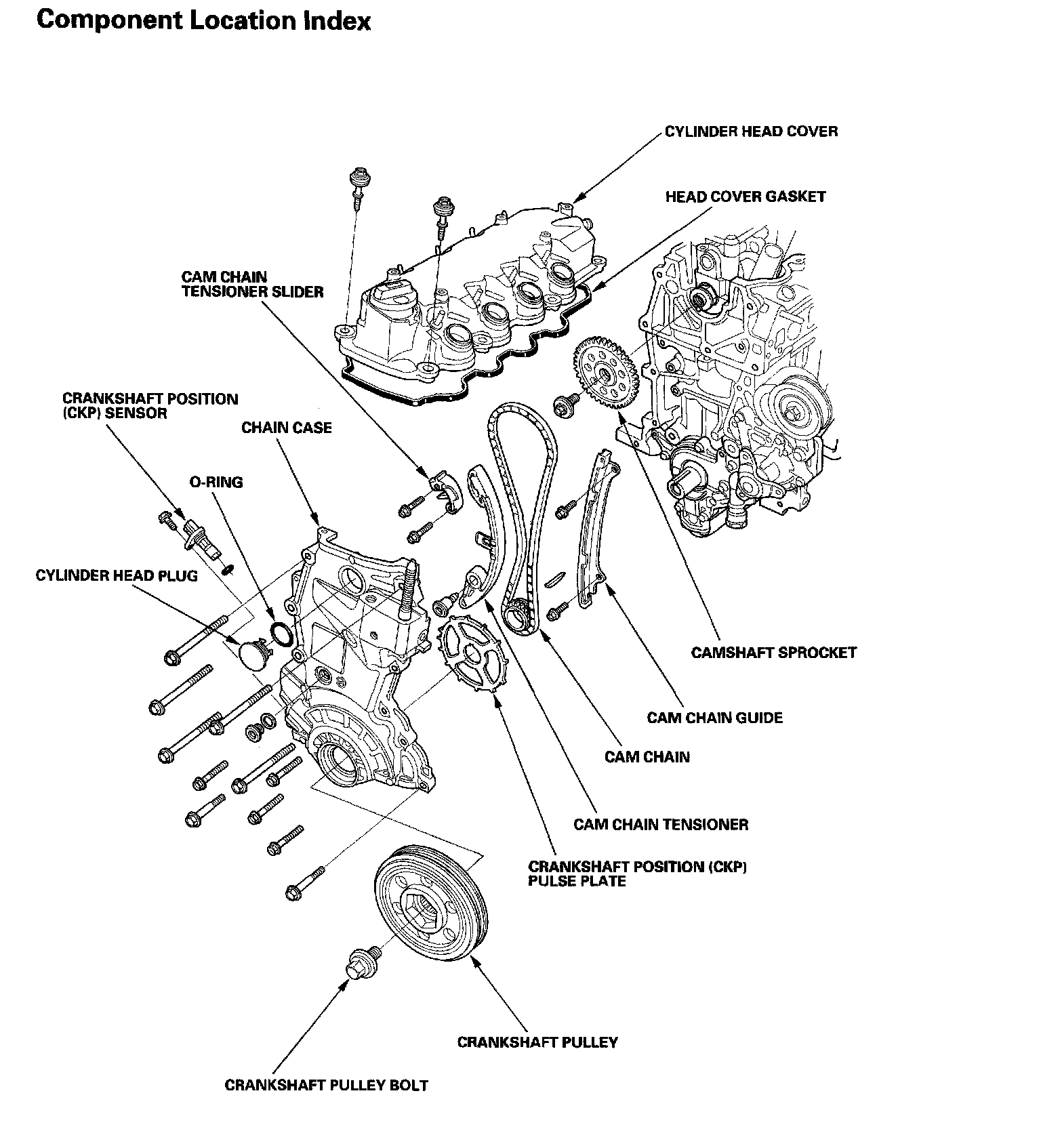 Component Location Index

CYLINDER HEAD COVER

HEAD COVER GASKET

CAM CHAIN TENSIONER SLIDER

CRANKSHAFT POSITION (CKP) SENSOR

CHAIN CASE

O-RING

CYLINDER HEAD PLUG

CAMSHAFT SPROCKET

CAM CHAIN GUIDE

CAM CHAIN

CAM CHAIN TENSIONER

CRANKSHAFT POSITION (CKP) PULSE PLATE

CRANKSHAFT PULLEY

CRANKSHAFT PULLEY BOLT