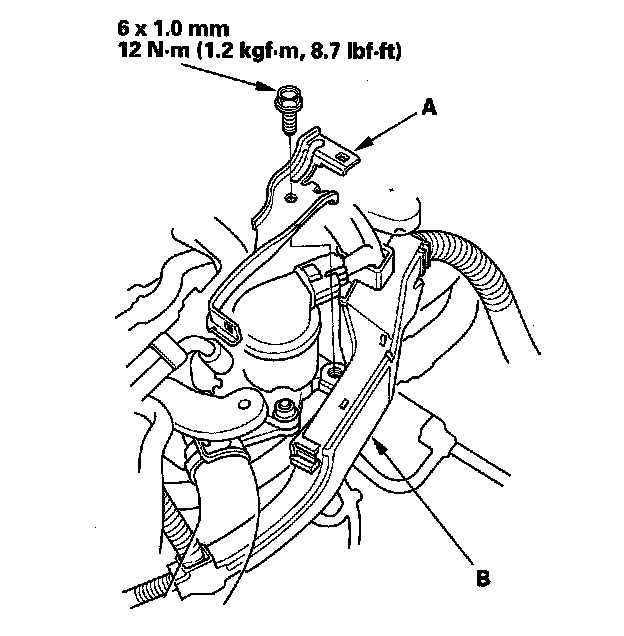 6 x 1.0 mm
12 N·m (1.2 kgf·m, 8.7 lbf·ft)

A

B