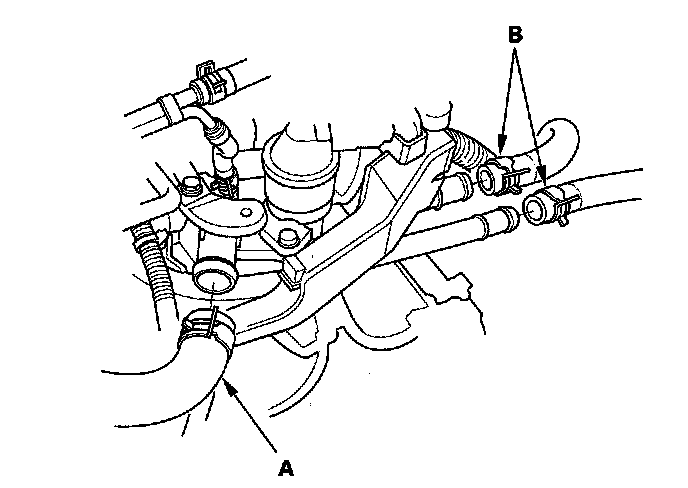 B

A