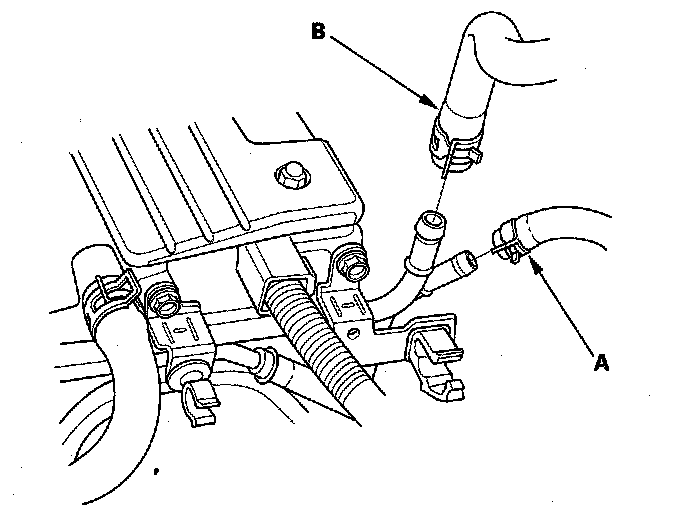 B

A