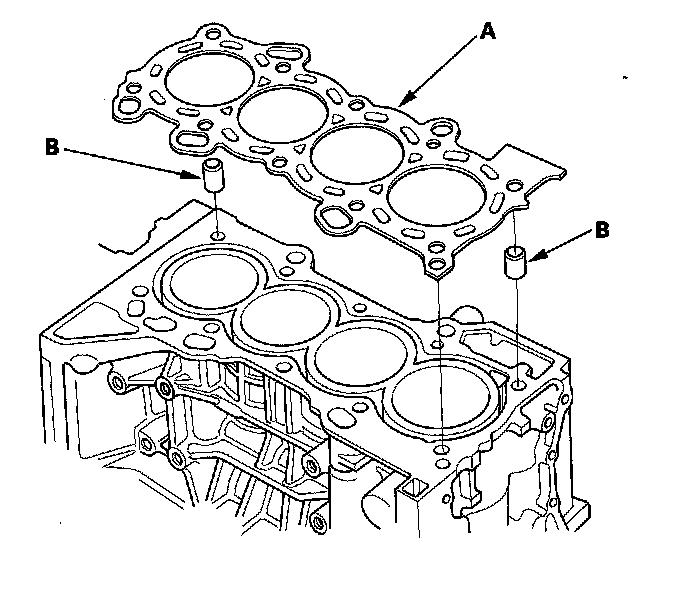 A
B
B