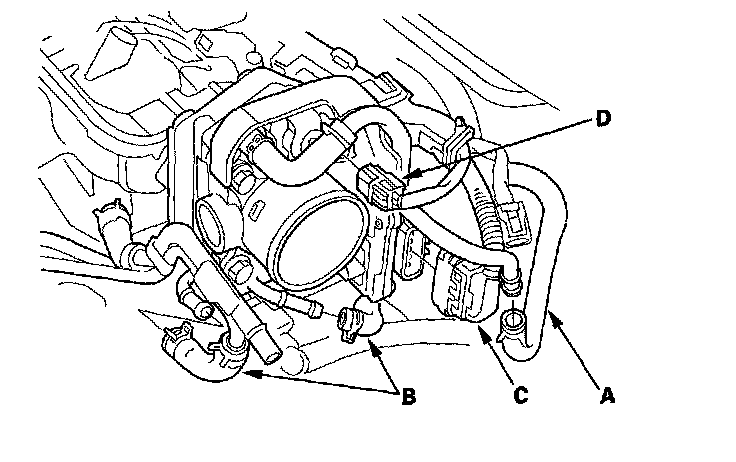 D
B
C
A