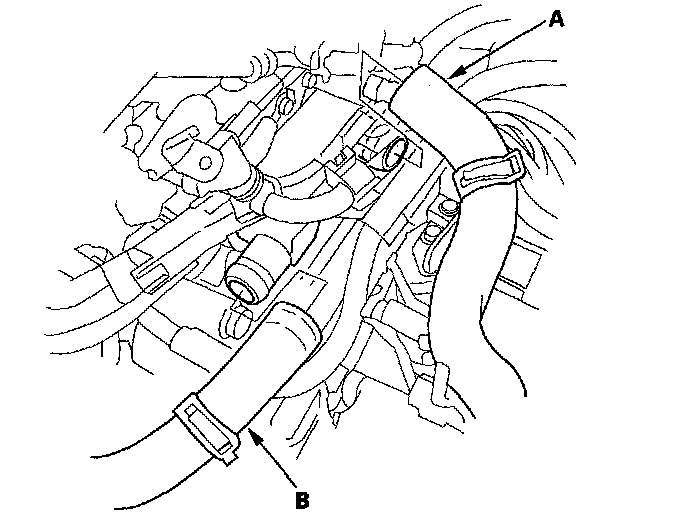 A

B