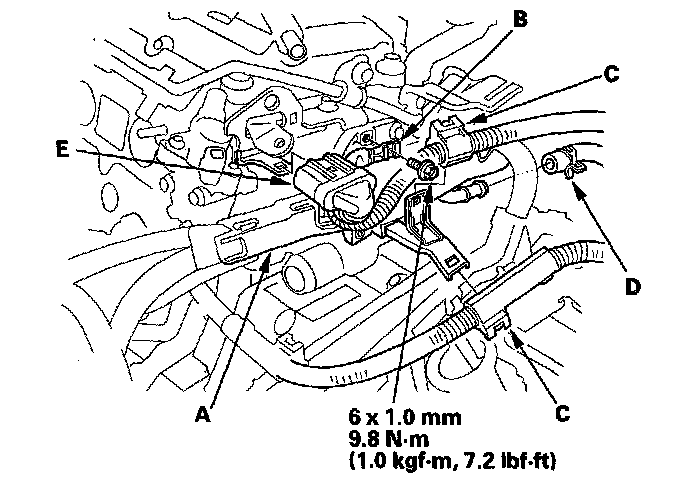 B

C

E

D

A

6 x 1.0 mm
9.8 N·m
(1.0 kgf·m, 7.2 lbf·ft)

C