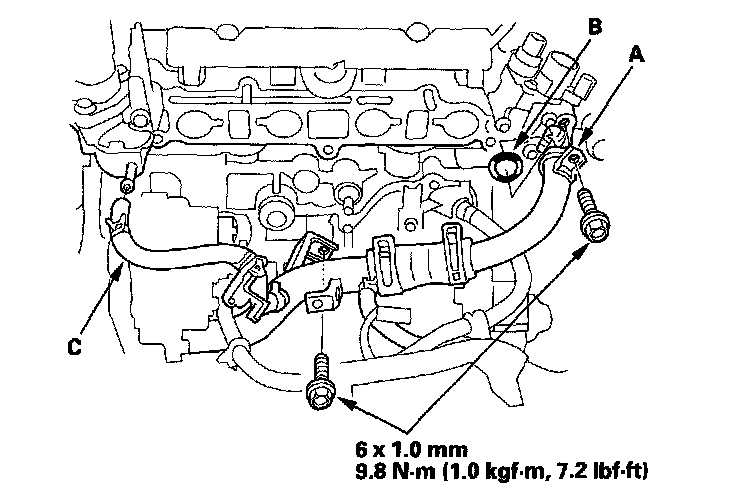 B
A
C
6 x 1.0 mm
9.8 N·m (1.0 kgf·m, 7.2 lbf·ft)