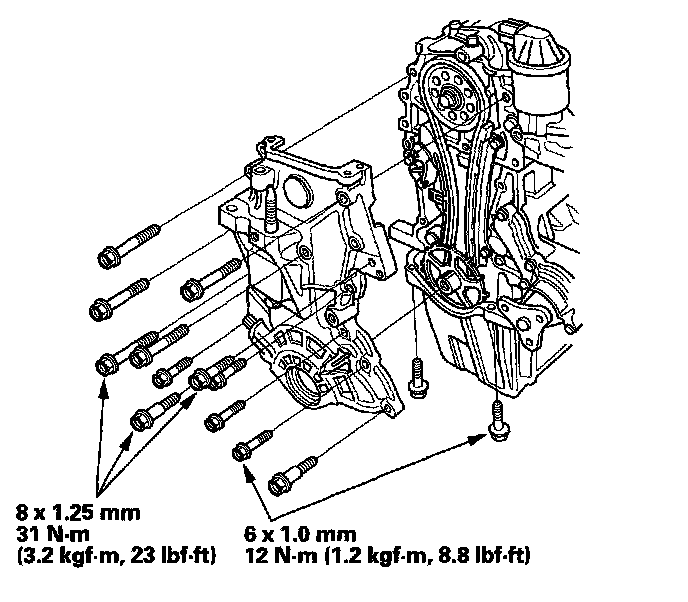 8 x 1.25 mm
31 N·m
(3.2 kgf·m, 23 lbf·ft)

6 x 1.0 mm
12 N·m (1.2 kgf·m, 8.8 lbf·ft)