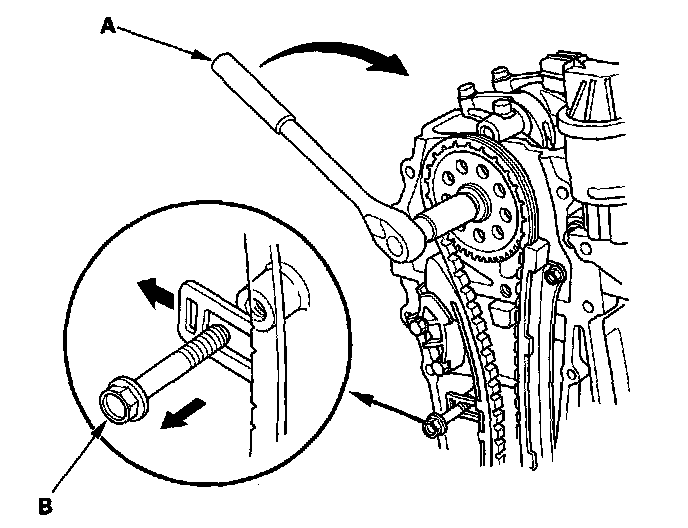 A

B