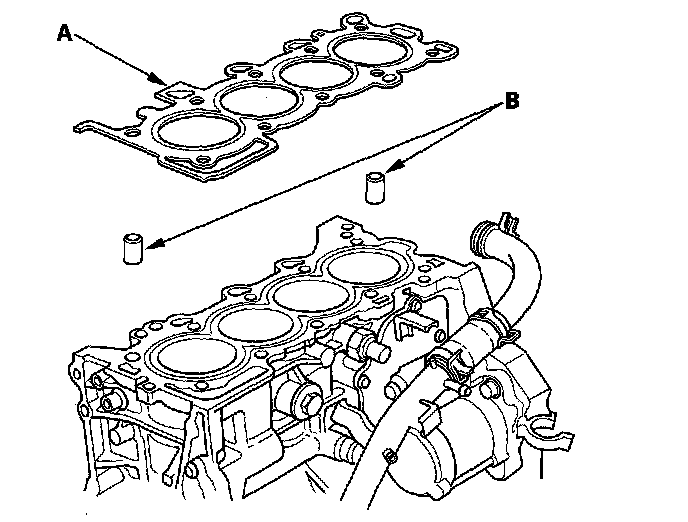 A

B