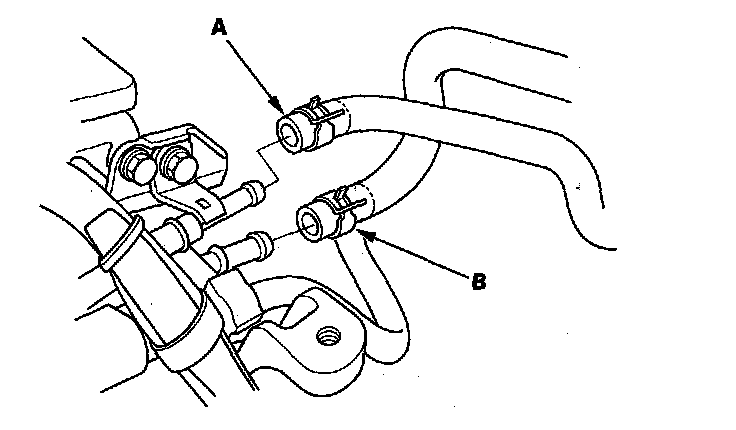 A

B