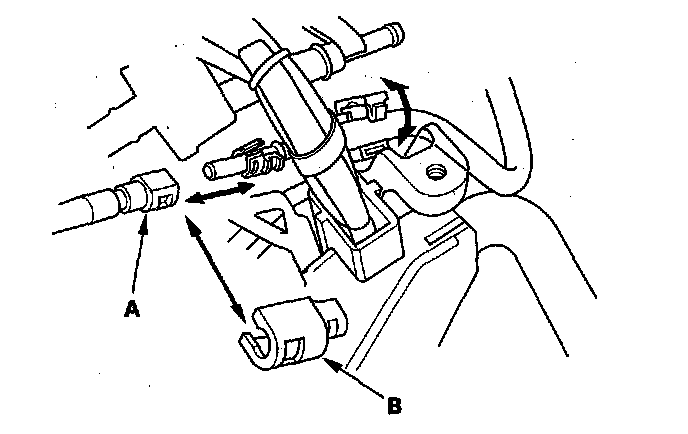 A

B