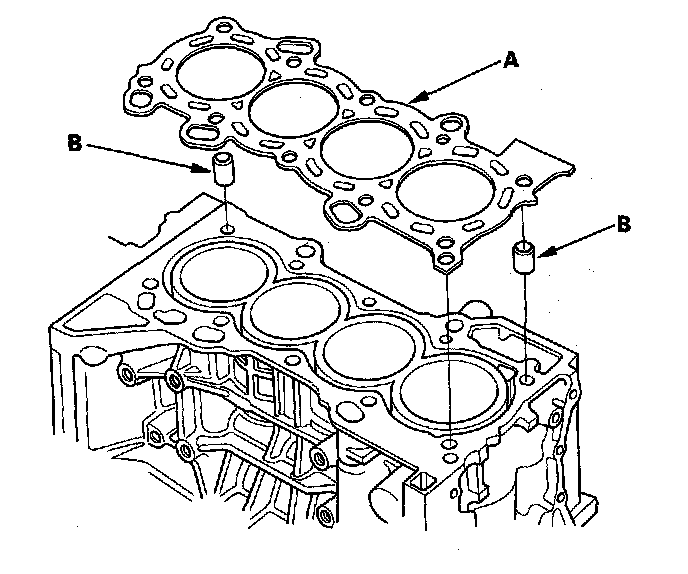 A

B

B