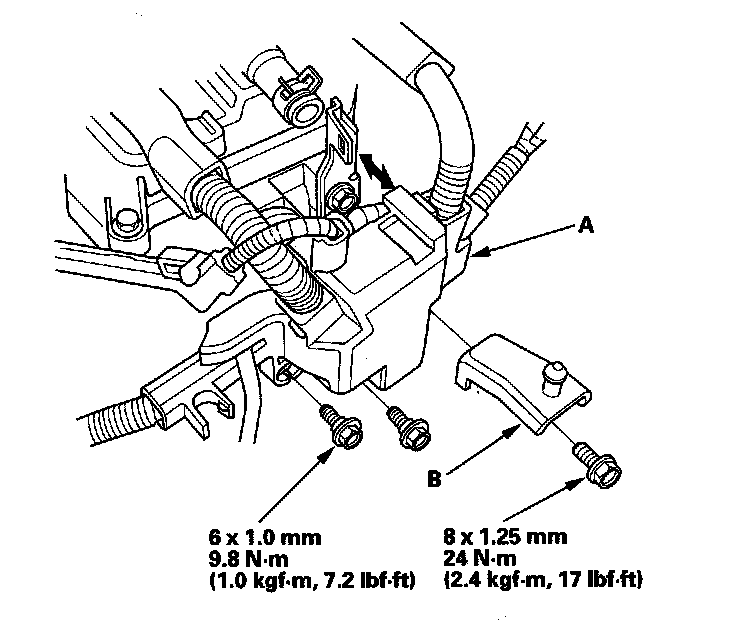 A

B

6 x 1.0 mm
9.8 N·m
(1.0 kgf·m, 7.2 lbf·ft)

8 x 1.25 mm
24 N·m
(2.4 kgf·m, 17 lbf·ft)