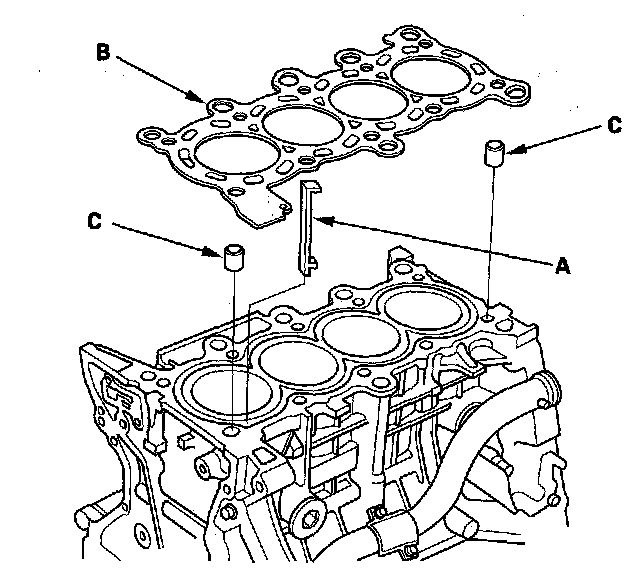 B
C
C
A