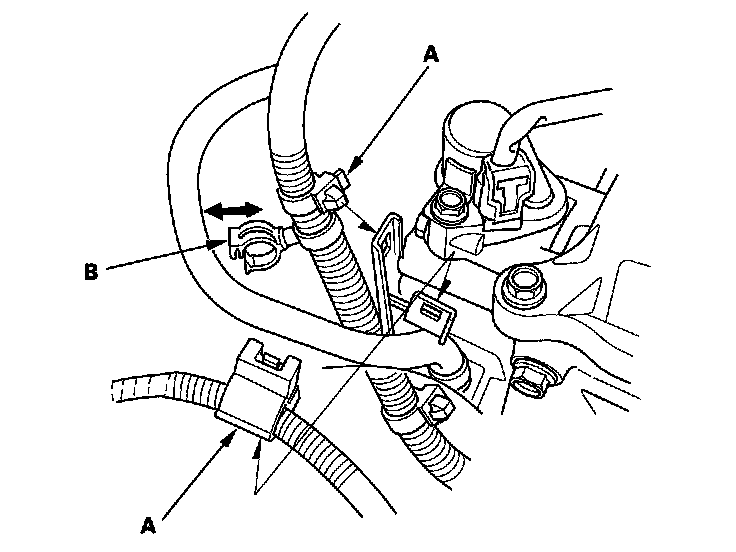 A
B
A