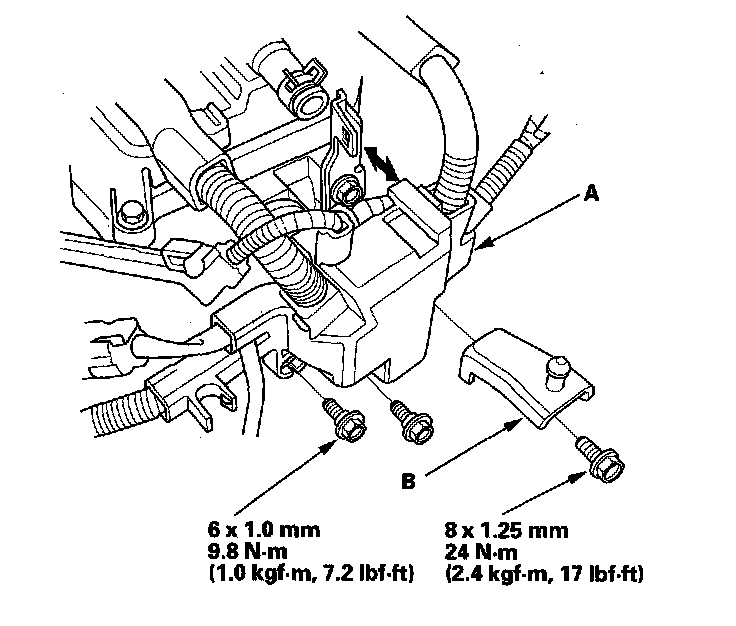 A

B

6 x 1.0 mm
9.8 N·m
(1.0 kgf·m, 7.2 lbf·ft)

8 x 1.25 mm
24 N·m
(2.4 kgf·m, 17 lbf·ft)