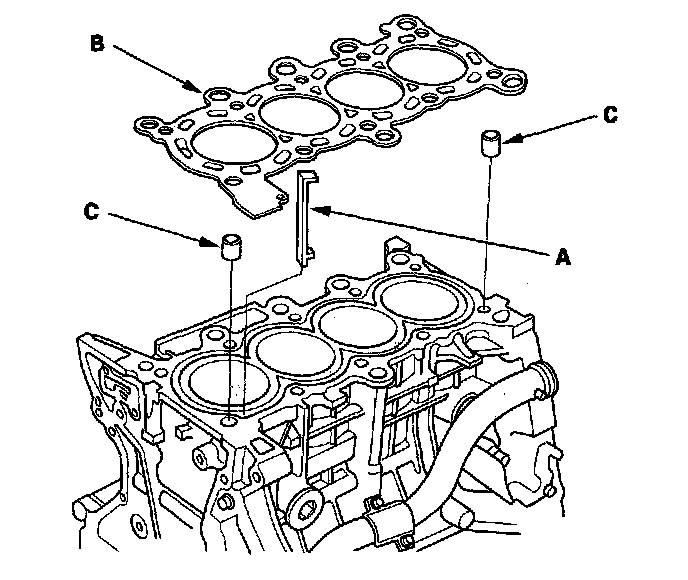 B
C
C
A