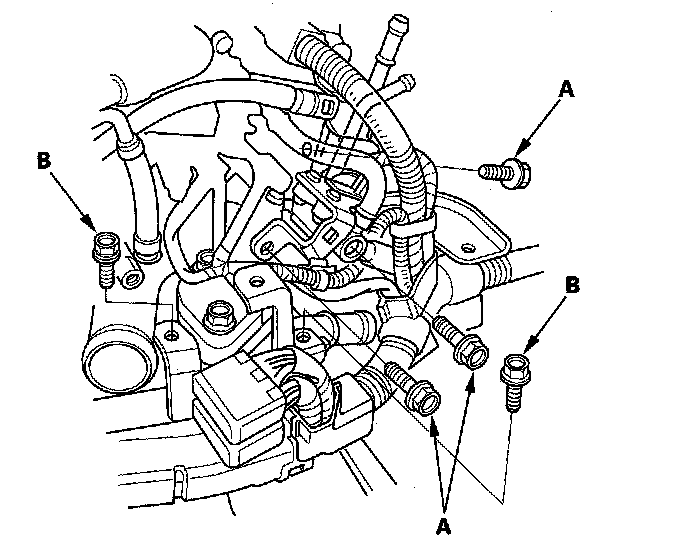 A
B
B
A