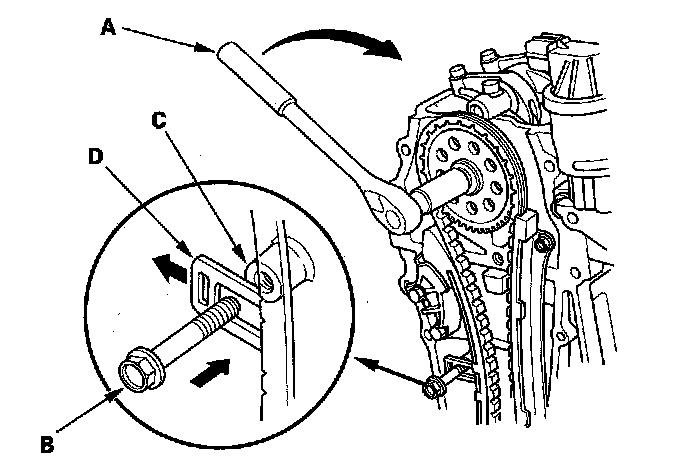 A

C

D

B