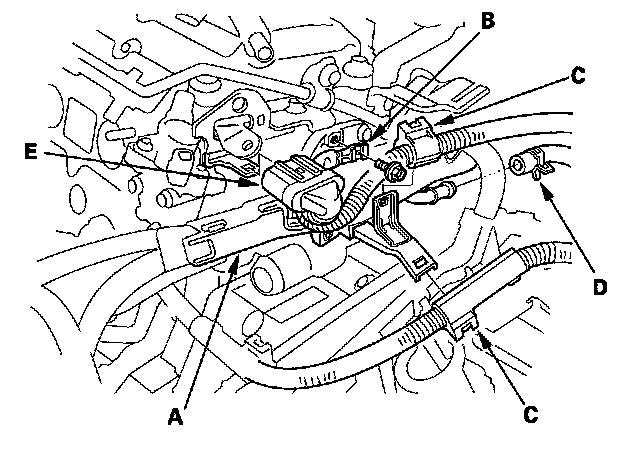 B
C
E
D
A
C