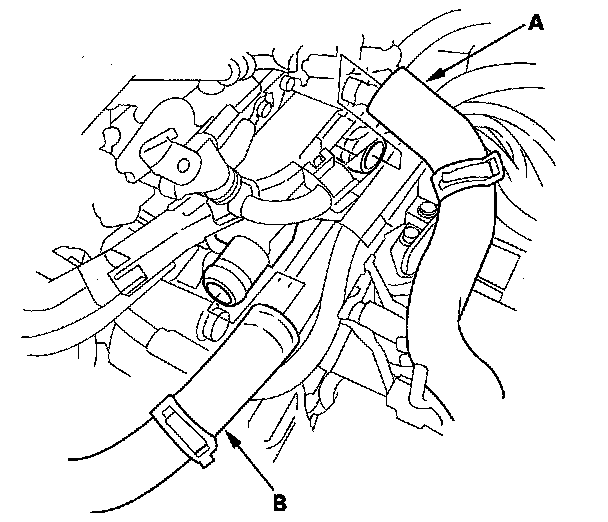 A

B